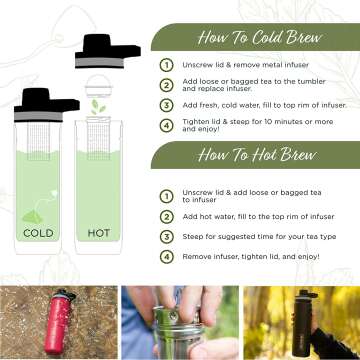 COLD

HOT

How To Cold Brew

1 Unscrew lid & remove metal infuser

2 Add loose or bagged tea to the tumbler and replace infuser.

3 Add fresh, cold water, fill to top rim of infuser.

4 Tighten lid & steep for 10 minutes or more and enjoy!

How To Hot Brew

1 Unscrew lid & add loose or bagged tea to infuser

2 Add hot water, fill to the top rim of infuser

3 Steep for suggested time for your tea type

4 Remove infuser, tighten lid, and enjoy!