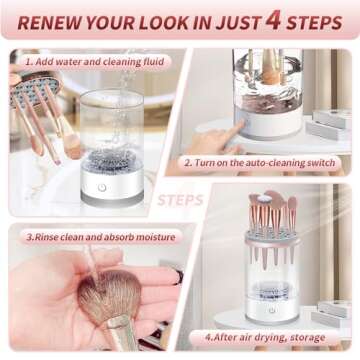 RENEW YOUR LOOK IN JUST 4 STEPS

1. Add water and cleaning fluid

2. Turn on the auto-cleaning switch

STEPS

3.Rinse clean and absorb moisture

4.After air drying, storage