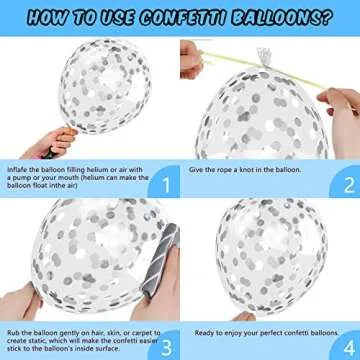 HOW TO USE CONFETTI BALLOONS?

Inflafe the balloon filling helium or air with a pump or your mouth (helium can make the balloon float inthe air)

1

Give the rope a knot in the balloon.

2

Rub the balloon gently on hair, skin, or carpet to create static, which will make the confetti easier stick to the balloon's inside surface.

3

Ready to enjoy your perfect confetti balloons.

4