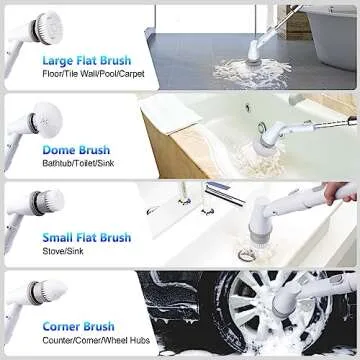 Large Flat Brush
Floor/Tile Wall/Pool/Carpet

Dome Brush
Bathtub/Toilet/Sink

Small Flat Brush
Stove/Sink

Corner Brush
Counter/Corner/Wheel Hubs