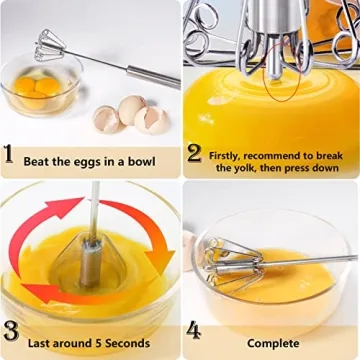 1 Beat the eggs in a bowl

2 Firstly, recommend to break the yolk, then press down

3 Last around 5 Seconds

4 Complete