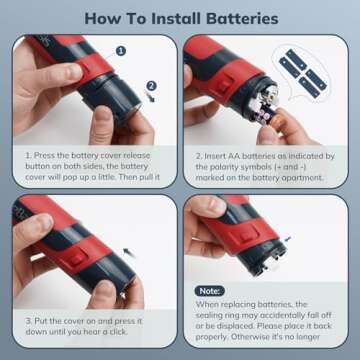 How To Install Batteries

1

2

1. Press the battery cover release button on both sides, the battery cover will pop up a little. Then pull it

2. Insert AA batteries as indicated by the polarity symbols (+ and -) marked on the battery apartment.

3. Put the cover on and press it down until you hear a click.

Note:

When replacing batteries, the sealing ring may accidentally fall off or be displaced. Please place it back properly. Otherwise it's no longer