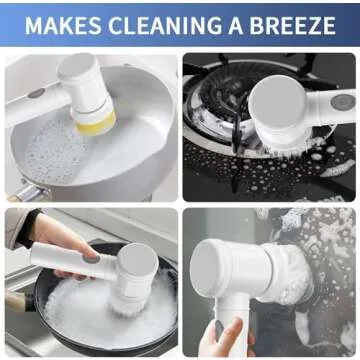 MAKES CLEANING A BREEZE