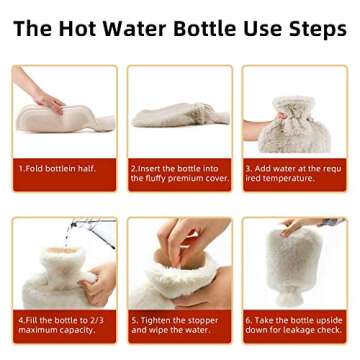 The Hot Water Bottle Use Steps

1.Fold bottlein half.

2.Insert the bottle into the fluffy premium cover.

3. Add water at the requ ired temperature.

4.Fill the bottle to 2/3 maximum capacity.

5. Tighten the stopper and wipe the water.

6. Take the bottle upside down for leakage check.