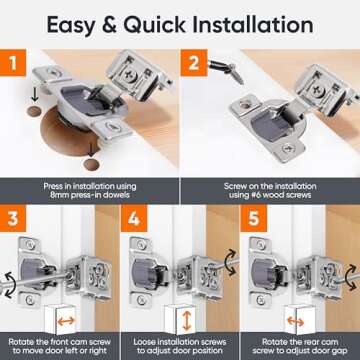 Easy & Quick Installation

1

Press in installation using 8mm press-in dowels

2

Screw on the installation using #6 wood screws

3

Rotate the front cam screw to move door left or right

4

Loose installation screws to adjust door position

5

Rotate the rear cam screw to adjust door gap