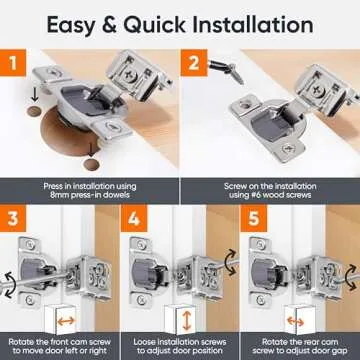 Easy & Quick Installation

1

Press in installation using 8mm press-in dowels

2

Screw on the installation using #6 wood screws

3

Rotate the front cam screw to move door left or right

4

Loose installation screws to adjust door position

5

Rotate the rear cam screw to adjust door gap