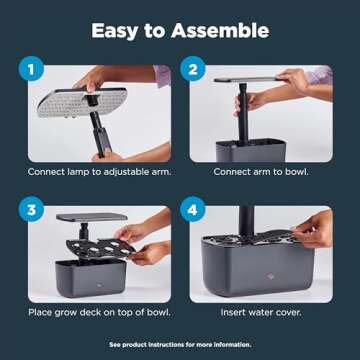 Easy to Assemble

1

Connect lamp to adjustable arm.

2

Connect arm to bowl.

3

Place grow deck on top of bowl.

4

Insert water cover.

See product instructions for more information.