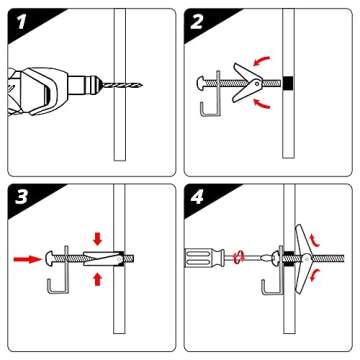 1

2

3

4