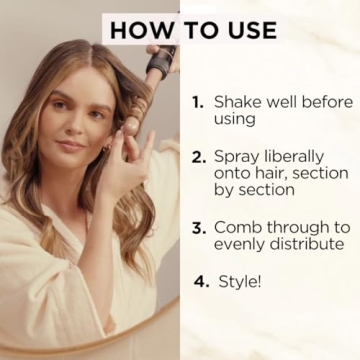 HOW TO USE

1. Shake well before using

2. Spray liberally onto hair, section by section

3. Comb through to evenly distribute

4. Style!