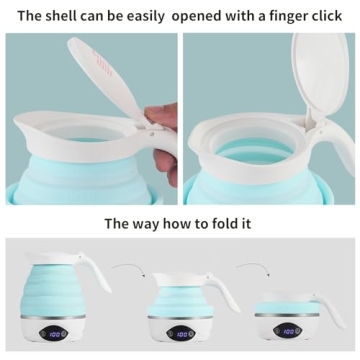 The shell can be easily opened with a finger click

The way how to fold it

100

100

100