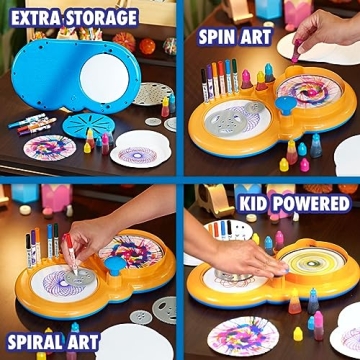 EXTRA STORAGE

SPIN ART

SPIRAL ART

KID POWERED