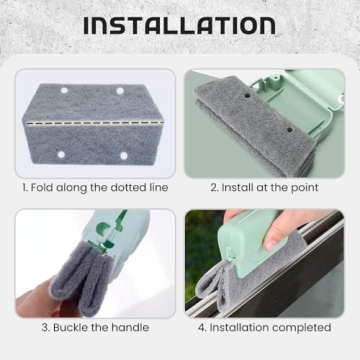 INSTALLATION

1. Fold along the dotted line

2. Install at the point

3. Buckle the handle

4. Installation completed