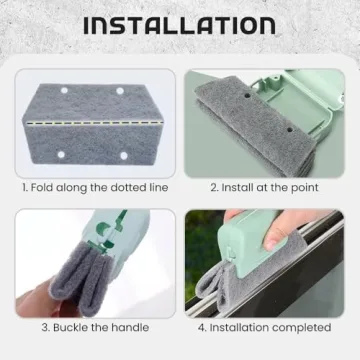 INSTALLATION

1. Fold along the dotted line

2. Install at the point

3. Buckle the handle

4. Installation completed