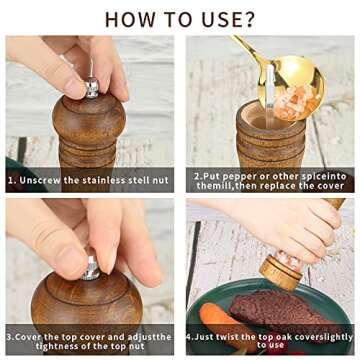 HOW TO USE?

1. Unscrew the stainless stell nut

2.Put pepper or other spiceinto themill,then replace the cover

3.Cover the top cover and adjustthe tightness of the top nut

4.Just twist the top oak coverslightly to use