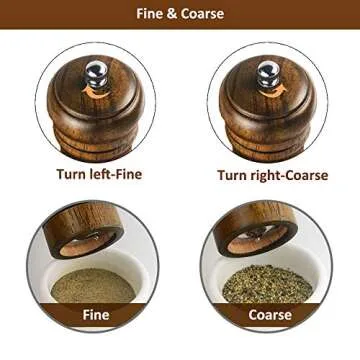 Fine & Coarse

Turn left-Fine

Turn right-Coarse

Fine

Coarse