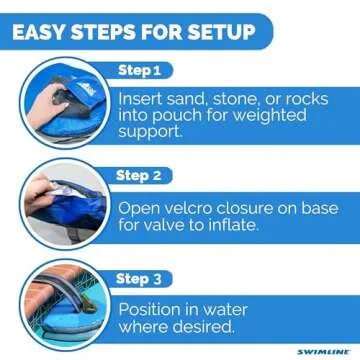 EASY STEPS FOR SETUP

Step 1

Insert sand, stone, or rocks into pouch for weighted support.

Step 2

Open velcro closure on base for valve to inflate.

Step 3

Position in water where desired.

SWIMLINE