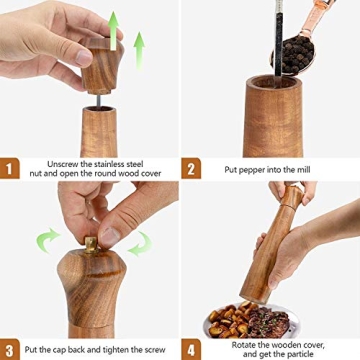 1
Unscrew the stainless steel nut and open the round wood cover

2
Put pepper into the mill

3
Put the cap back and tighten the screw

4
Rotate the wooden cover, and get the particle