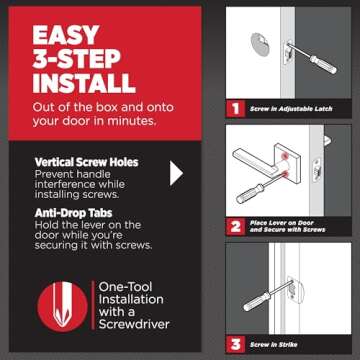 EASY 3-STEP INSTALL

Out of the box and onto your door in minutes.

Vertical Screw Holes
Prevent handle interference while installing screws.

Anti-Drop Tabs
Hold the lever on the door while you're securing it with screws.

One-Tool Installation with a Screwdriver

1 Screw in Adjustable Latch

2 Place Lever on Door and Secure with Screws

3 Screw in Strike