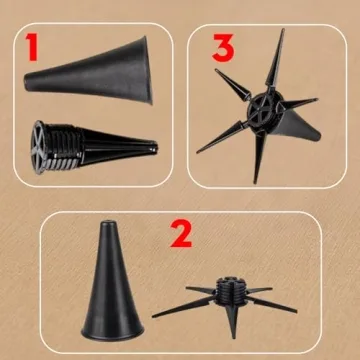 1

3

2