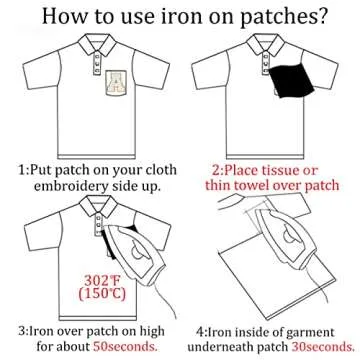 How to use iron on patches?

1:Put patch on your cloth embroidery side up.

2:Place tissue or thin towel over patch

302°F (150°C)

3:Iron over patch on high for about 50seconds.

4:Iron inside of garment underneath patch 30seconds.