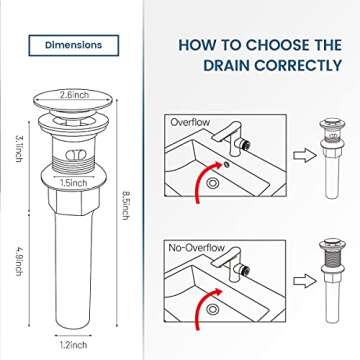 Dimensions

2.6inch

3.1inch

1.5inch

8.5inch

4.9inch

1.2inch

HOW TO CHOOSE THE DRAIN CORRECTLY

Overflow

No-Overflow