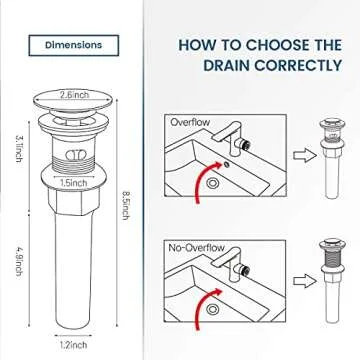 Dimensions

2.6inch

3.1inch

1.5inch

8.5inch

4.9inch

1.2inch

HOW TO CHOOSE THE DRAIN CORRECTLY

Overflow

No-Overflow