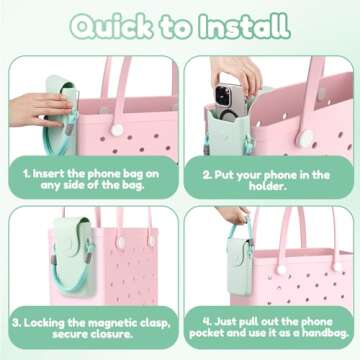 Quick to Install

1. Insert the phone bag on any side of the bag.

2. Put your phone in the holder.

3. Locking the magnetic clasp, secure closure.

4. Just pull out the phone pocket and use it as a handbag.