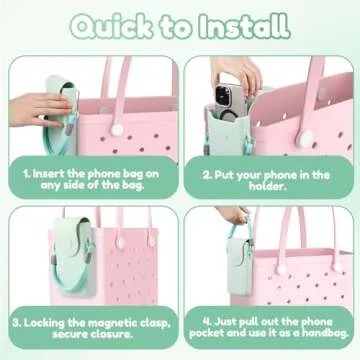 Quick to Install

1. Insert the phone bag on any side of the bag.

2. Put your phone in the holder.

3. Locking the magnetic clasp, secure closure.

4. Just pull out the phone pocket and use it as a handbag.