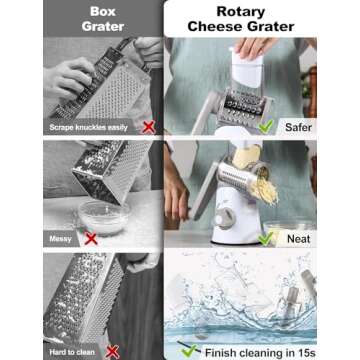 Box Grater

Scrape knuckles easily

Messy

Hard to clean

Rotary Cheese Grater

Safer

Neat

Finish cleaning in 15s