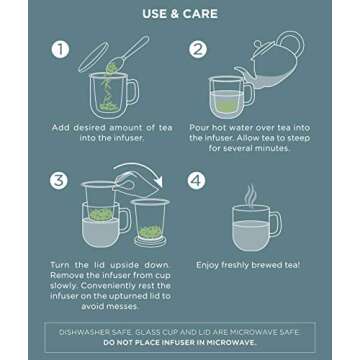 USE & CARE

1

Add desired amount of tea into the infuser.

2

Pour hot water over tea into the infuser. Allow tea to steep for several minutes.

3

Turn the lid upside down. Remove the infuser from cup slowly. Conveniently rest the infuser on the upturned lid to avoid messes.

4

Enjoy freshly brewed tea!

DISHWASHER SAFE. GLASS CUP AND LID ARE MICROWAVE SAFE.
DO NOT PLACE INFUSER IN MICROWAVE.