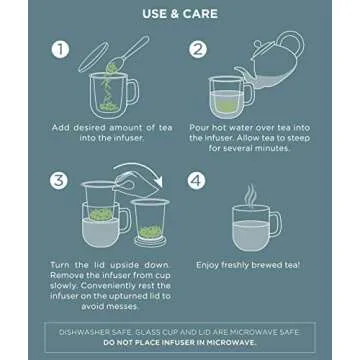 USE & CARE

1

Add desired amount of tea into the infuser.

2

Pour hot water over tea into the infuser. Allow tea to steep for several minutes.

3

Turn the lid upside down. Remove the infuser from cup slowly. Conveniently rest the infuser on the upturned lid to avoid messes.

4

Enjoy freshly brewed tea!

DISHWASHER SAFE. GLASS CUP AND LID ARE MICROWAVE SAFE.
DO NOT PLACE INFUSER IN MICROWAVE.