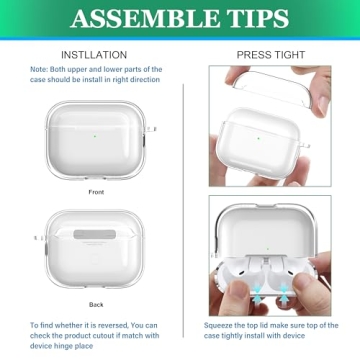 ASSEMBLE TIPS

INSTLLATION

Note: Both upper and lower parts of the case should be install in right direction

Front

Back

To find whether it is reversed, You can check the product cutout if match with device hinge place

PRESS TIGHT

Squeeze the top lid make sure top of the case tightly install with device