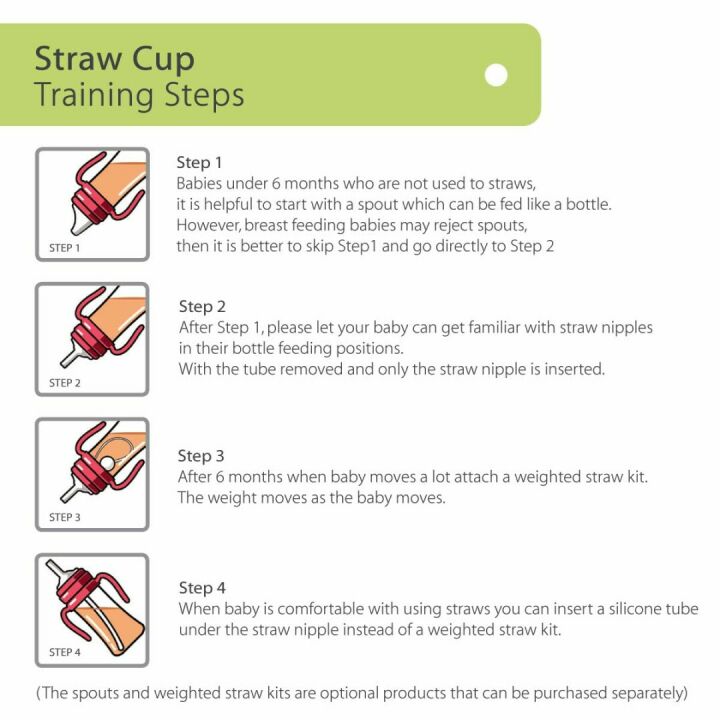 Straw Cup
Training Steps

STEP 1

Step 1
Babies under 6 months who are not used to straws, it is helpful to start with a spout which can be fed like a bottle. However, breast feeding babies may reject spouts, then it is better to skip Step1 and go directly to Step 2

STEP 2

Step 2
After Step 1, please let your baby can get familiar with straw nipples in their bottle feeding positions.
With the tube removed and only the straw nipple is inserted.

STEP 3

Step 3
After 6 months when baby moves a lot attach a weighted straw kit.
The weight moves as the baby moves.

STEP 4

Step 4
When baby is comfortable with using straws you can insert a silicone tube under the straw nipple instead of a weighted straw kit.

(The spouts and weighted straw kits are optional products that can be purchased separately)