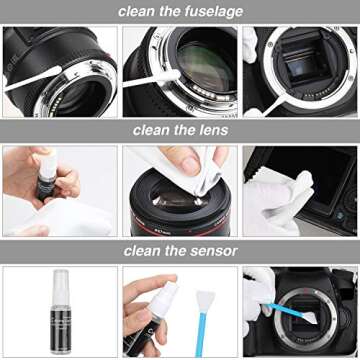 clean the fuselage

clean the lens

clean the sensor