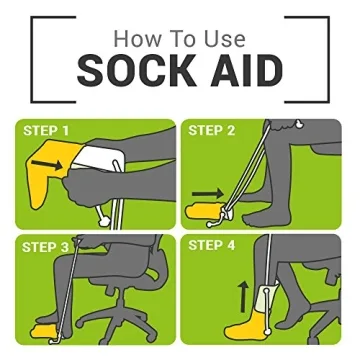 How To Use
SOCK AID

STEP 1

STEP 2

STEP 3

STEP 4