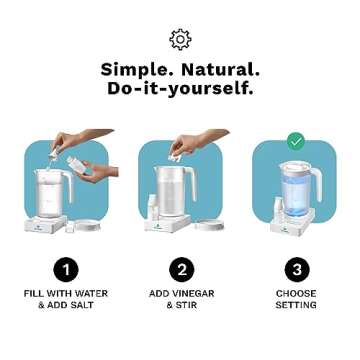 Simple. Natural.
Do-it-yourself.

1
FILL WITH WATER & ADD SALT

2
ADD VINEGAR & STIR

3
CHOOSE SETTING