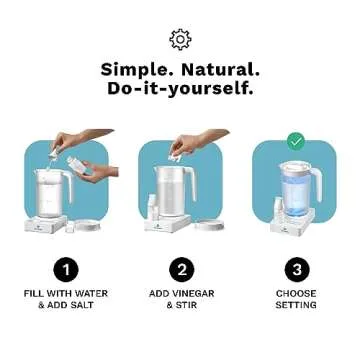 Simple. Natural.
Do-it-yourself.

1

FILL WITH WATER
& ADD SALT

2

ADD VINEGAR
& STIR

3

CHOOSE
SETTING