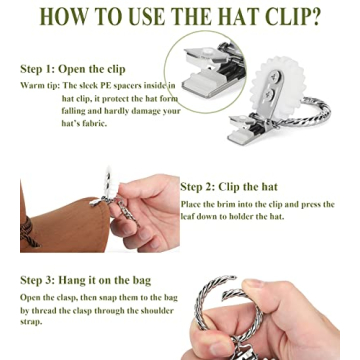 HOW TO USE THE HAT CLIP?

Step 1: Open the clip

Warm tip: The sleek PE spacers inside in hat clip, it protect the hat form falling and hardly damage your hat's fabric.

Step 2: Clip the hat

Place the brim into the clip and press the leaf down to holder the hat.

Step 3: Hang it on the bag

Open the clasp, then snap them to the bag by thread the clasp through the shoulder strap.