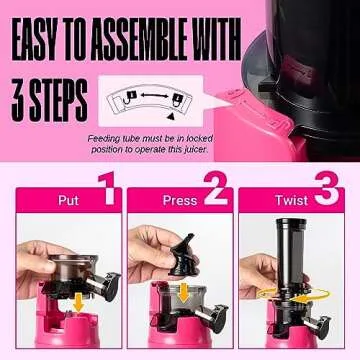 EASY TO ASSEMBLE WITH 3 STEPS

Feeding tube must be in locked position to operate this juicer.

Put 1

Press 2

Twist 3