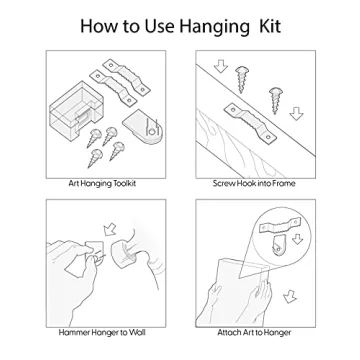 How to Use Hanging Kit

Art Hanging Toolkit

Screw Hook into Frame

Hammer Hanger to Wall

Attach Art to Hanger