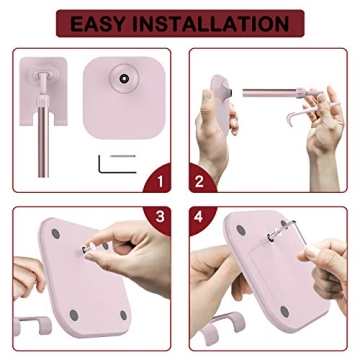 EASY INSTALLATION

1

2

3

4