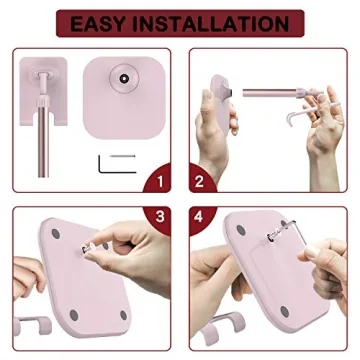 EASY INSTALLATION

1

2

3

4