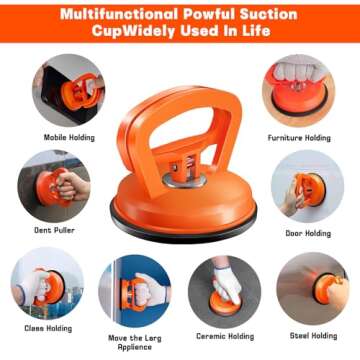 Multifunctional Powful Suction CupWidely Used In Life

Mobile Holding

Furniture Holding

Dent Puller

Door Holding

Class Holding

Move the Larg Applience

Ceramic Holding

Steel Holding