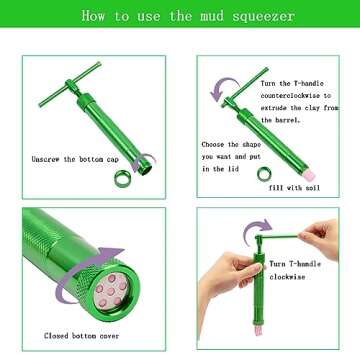 How to use the mud squeezer

Unscrew the bottom cap

Turn the T-handle counterclockwise to extrude the clay from the barrel.

Choose the shape you want and put in the lid

fill with soil

Closed bottom cover

Turn T-handle clockwise