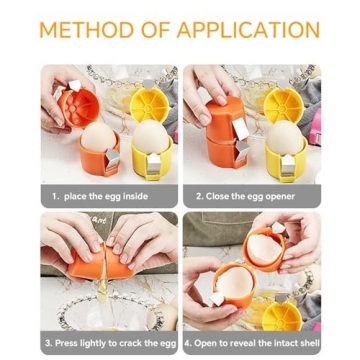 METHOD OF APPLICATION

1. place the egg inside

2. Close the egg opener

3. Press lightly to crack the egg

4. Open to reveal the intact shell