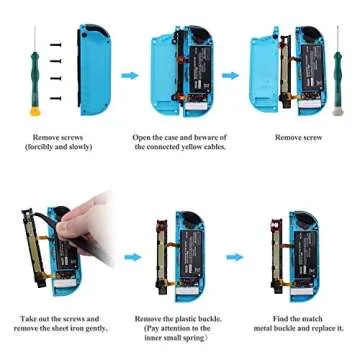 Remove screws
(forcibly and slowly)

Open the case and beware of
the connected yellow cables.

Remove screw

Take out the screws and
remove the sheet iron gently.

Remove the plastic buckle.
(Pay attention to the
inner small spring)

Find the match
metal buckle and replace it.