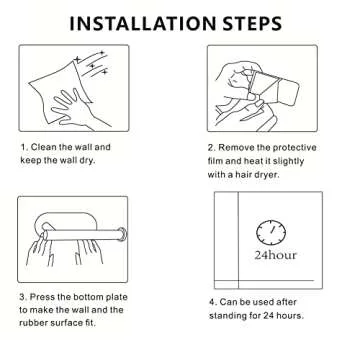 INSTALLATION STEPS

1. Clean the wall and keep the wall dry.

2. Remove the protective film and heat it slightly with a hair dryer.

3. Press the bottom plate to make the wall and the rubber surface fit.

24hour

4. Can be used after standing for 24 hours.