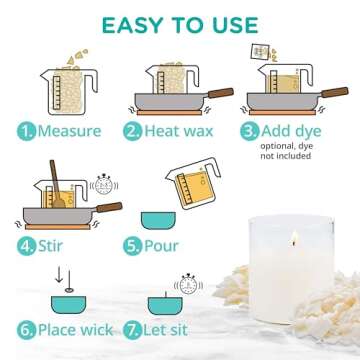 EASY TO USE

1. Measure

2. Heat wax

3. Add dye
optional, dye not included

4. Stir

5. Pour

6. Place wick

7. Let sit