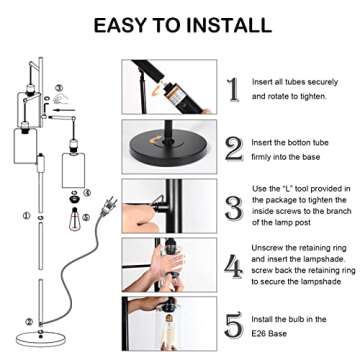 EASY TO INSTALL

③

④

①

⑤

②

1 Insert all tubes securely and rotate to tighten.

2 Insert the botton tube firmly into the base

3 Use the "L" tool provided in the package to tighten the inside screws to the branch of the lamp post

4 Unscrew the retaining ring and insert the lampshade, screw back the retaining ring to secure the lampshade

5 Install the bulb in the E26 Base