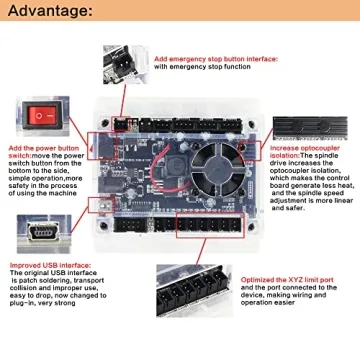 Advantage:

Add emergency stop button interface: with emergency stop function

Add the power button switch:move the power switch button from the bottom to the side, simple operation,more safety in the process of using the machine

Increase optocoupler isolation:The spindle drive increases the optocoupler isolation, which makes the control board generate less heat, and the spindle speed adjustment is more linear and safer.

Improved USB interface: The original USB interface is patch soldering, transport collision and improper use, easy to drop, now changed to plug-in, very strong

Optimized the XYZ limit port and the port connected to the device, making wiring and operation easier